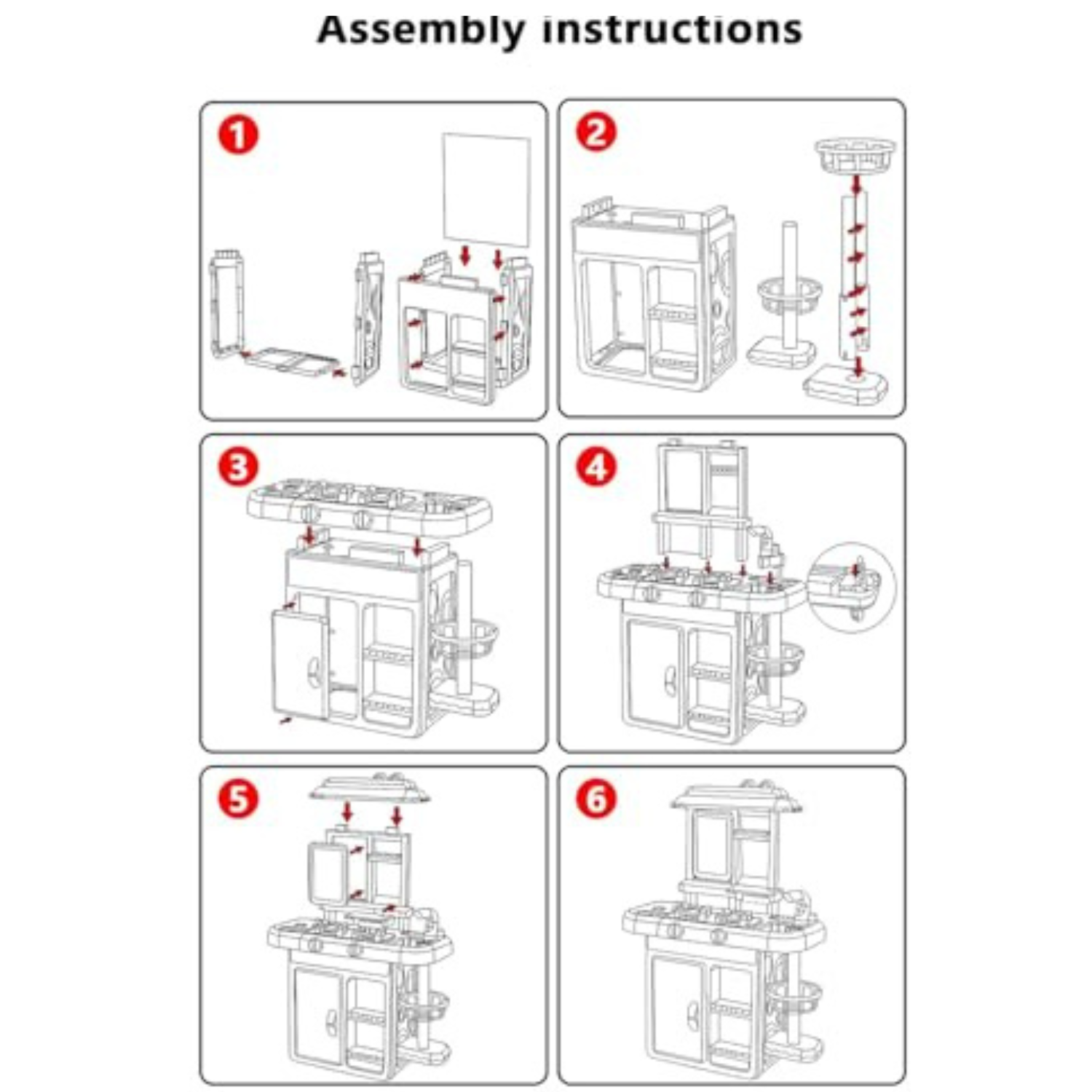 Assembly instructions

1

2

3

4

5

6