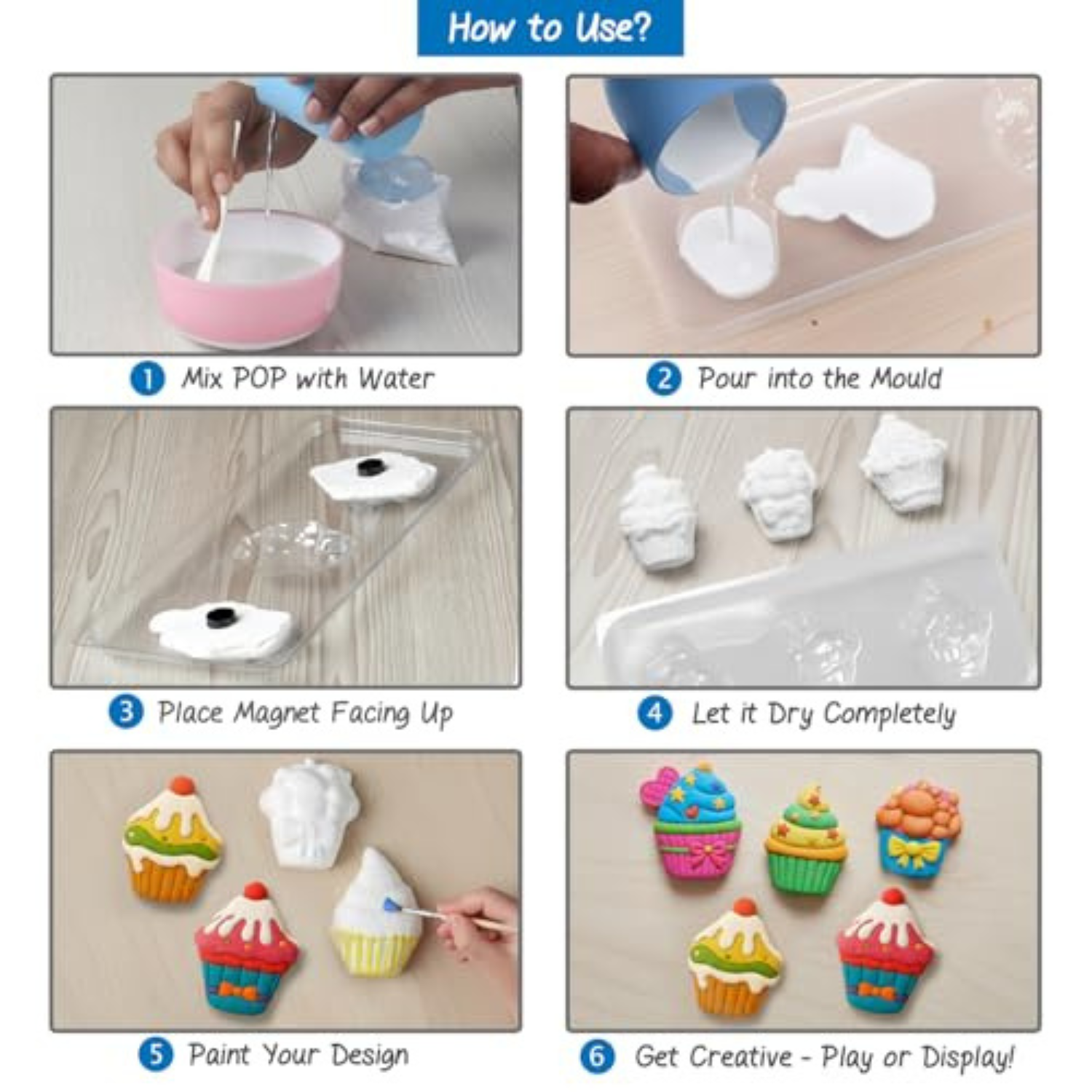 How to Use?

1 Mix POP with Water

2 Pour into the Mould

3 Place Magnet Facing Up

4 Let it Dry Completely

5 Paint Your Design

6 Get Creative - Play or Display!