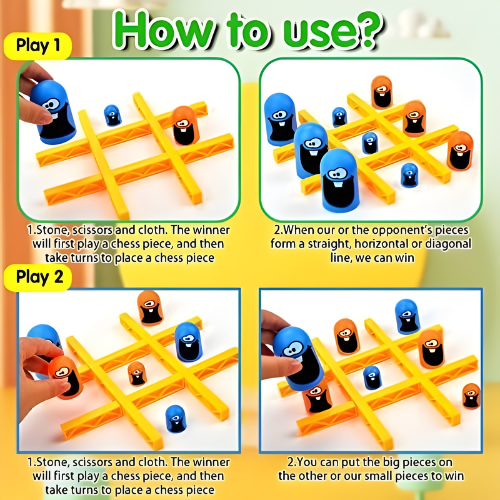 How to use?

Play 1

1.Stone, scissors and cloth. The winner will first play a chess piece, and then take turns to place a chess piece

2.When our or the opponent's pieces form a straight, horizontal or diagonal line, we can win

Play 2

1.Stone, scissors and cloth. The winner will first play a chess piece, and then take turns to place a chess piece

2.You can put the big pieces on the other or our small pieces to win